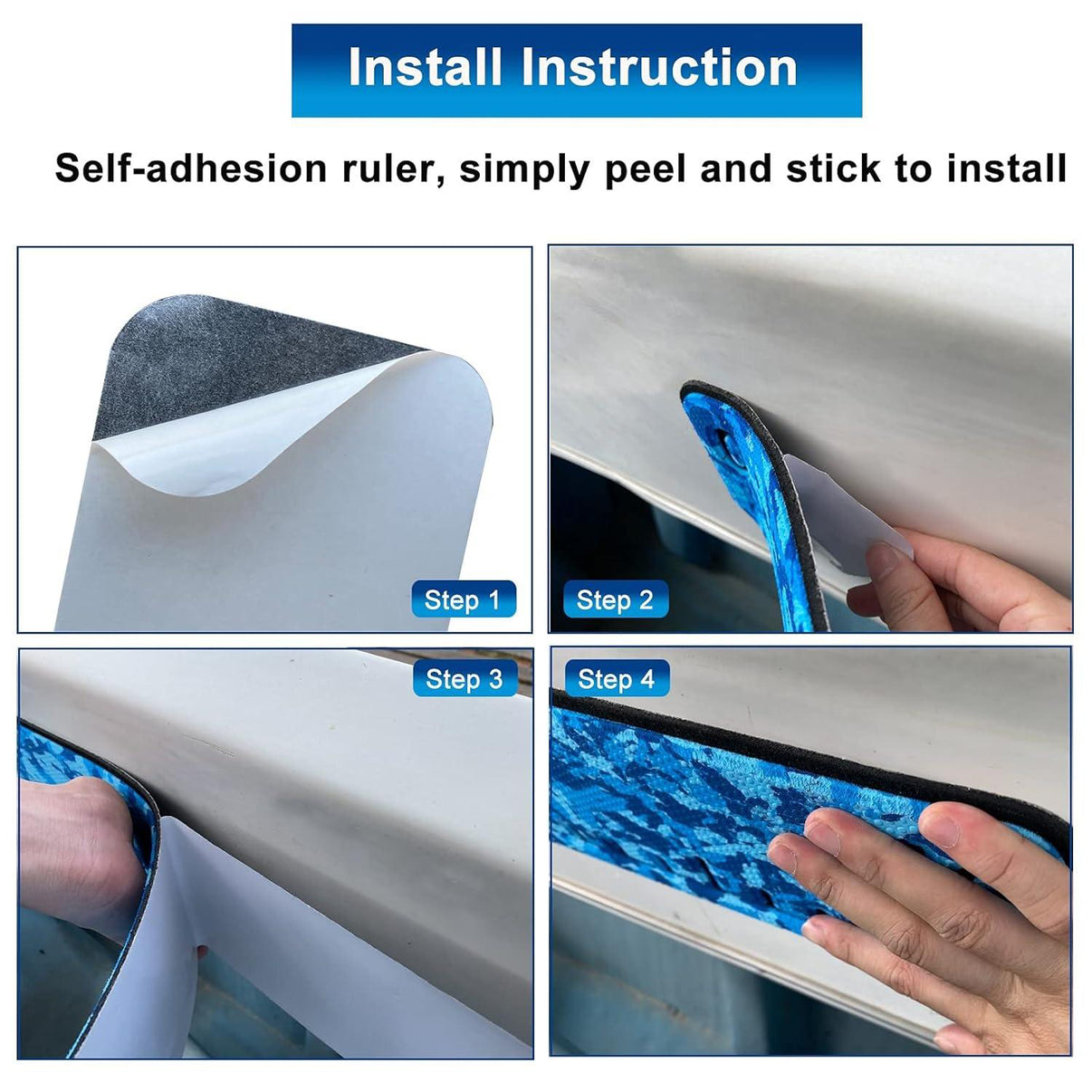 Install Instruction

Self-adhesion ruler, simply peel and stick to install

Step 1

Step 2

Step 3

Step 4